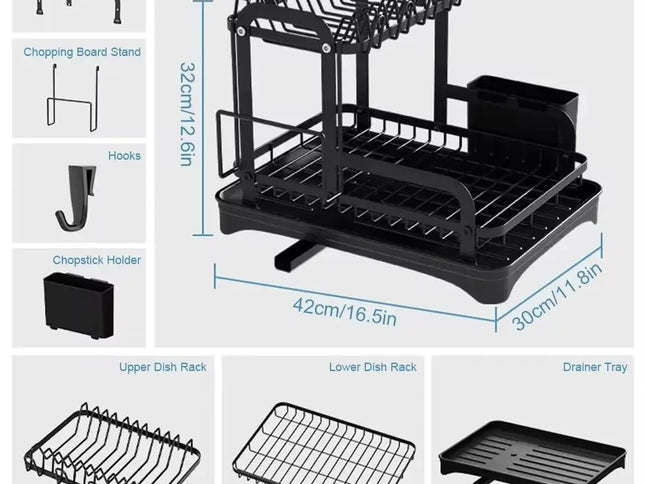 Chopping Board Stand

Hooks

Chopstick Holder

32cm/12.6in

42cm/16.5in

30cm/11.8in

Upper Dish Rack

Lower Dish Rack

Drainer Tray