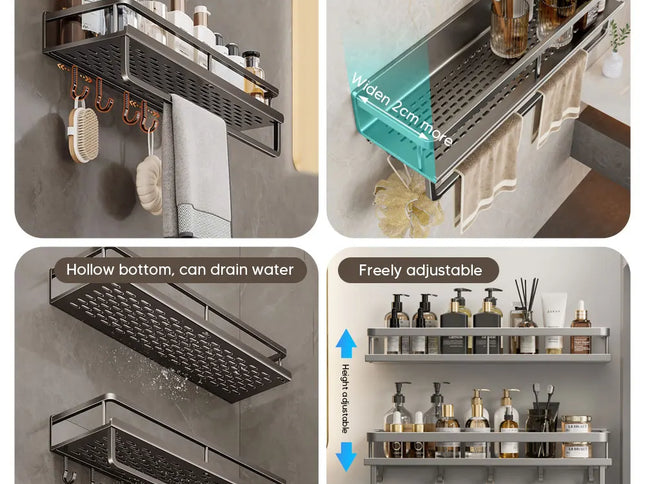 Widen 2cm more

Hollow bottom, can drain water

Freely adjustable

Height adjustable