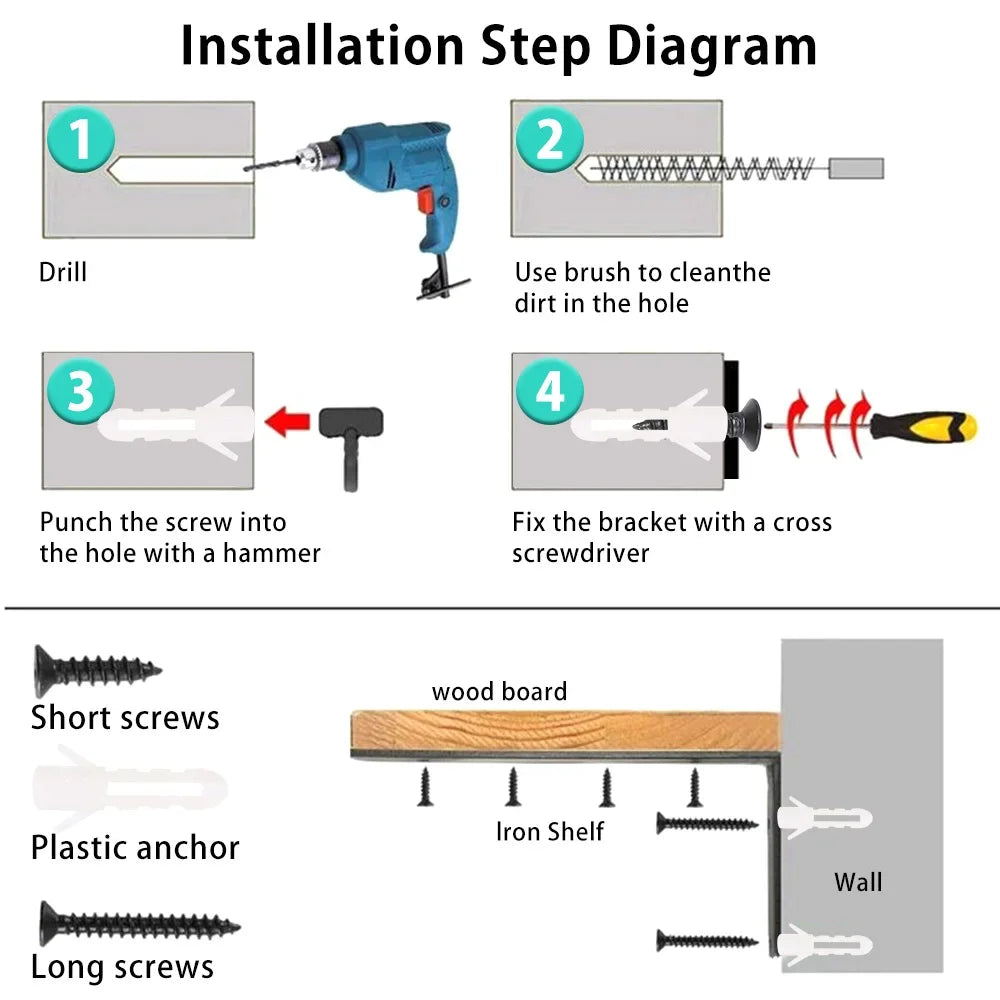 Installation Step Diagram

1

Drill

2

Use brush to cleanthe dirt in the hole

3

Punch the screw into the hole with a hammer

4

Fix the bracket with a cross screwdriver

Short screws

Plastic anchor

Long screws

wood board

Iron Shelf

Wall