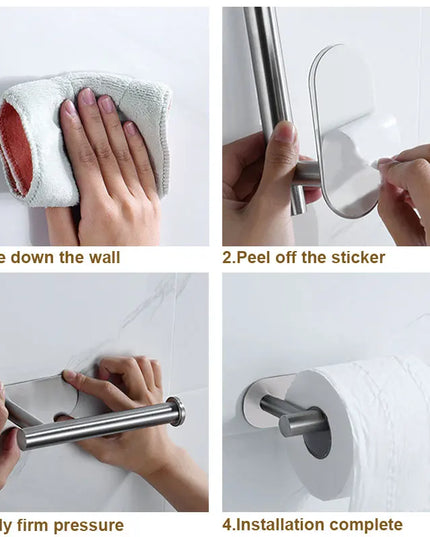 e down the wall

2.Peel off the sticker

ly firm pressure

4.Installation complete