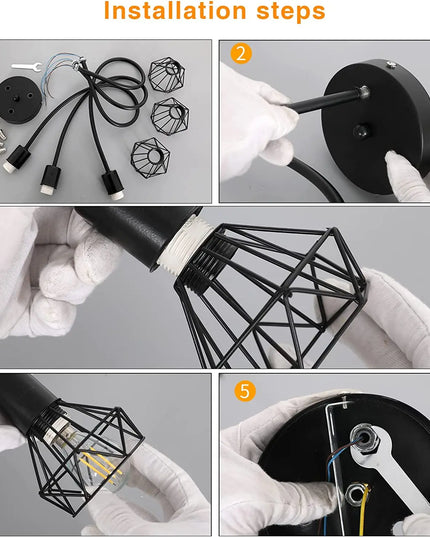 Installation steps

2

5