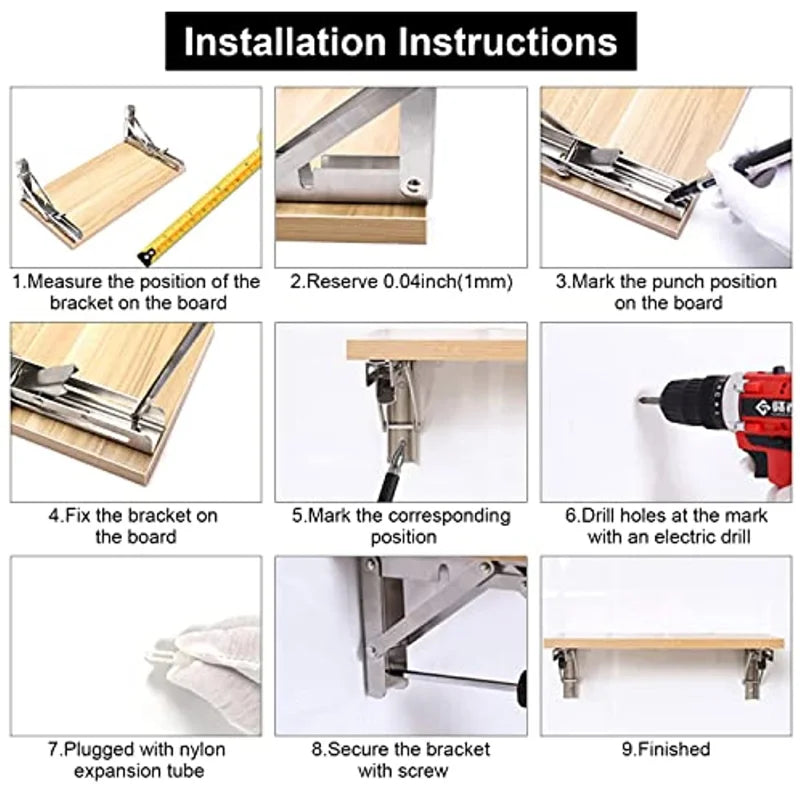 Installation Instructions

1.Measure the position of the bracket on the board

2.Reserve 0.04inch(1mm)

3.Mark the punch position on the board

4.Fix the bracket on the board

5.Mark the corresponding position

6.Drill holes at the mark with an electric drill

7.Plugged with nylon expansion tube

8.Secure the bracket with screw

9.Finished